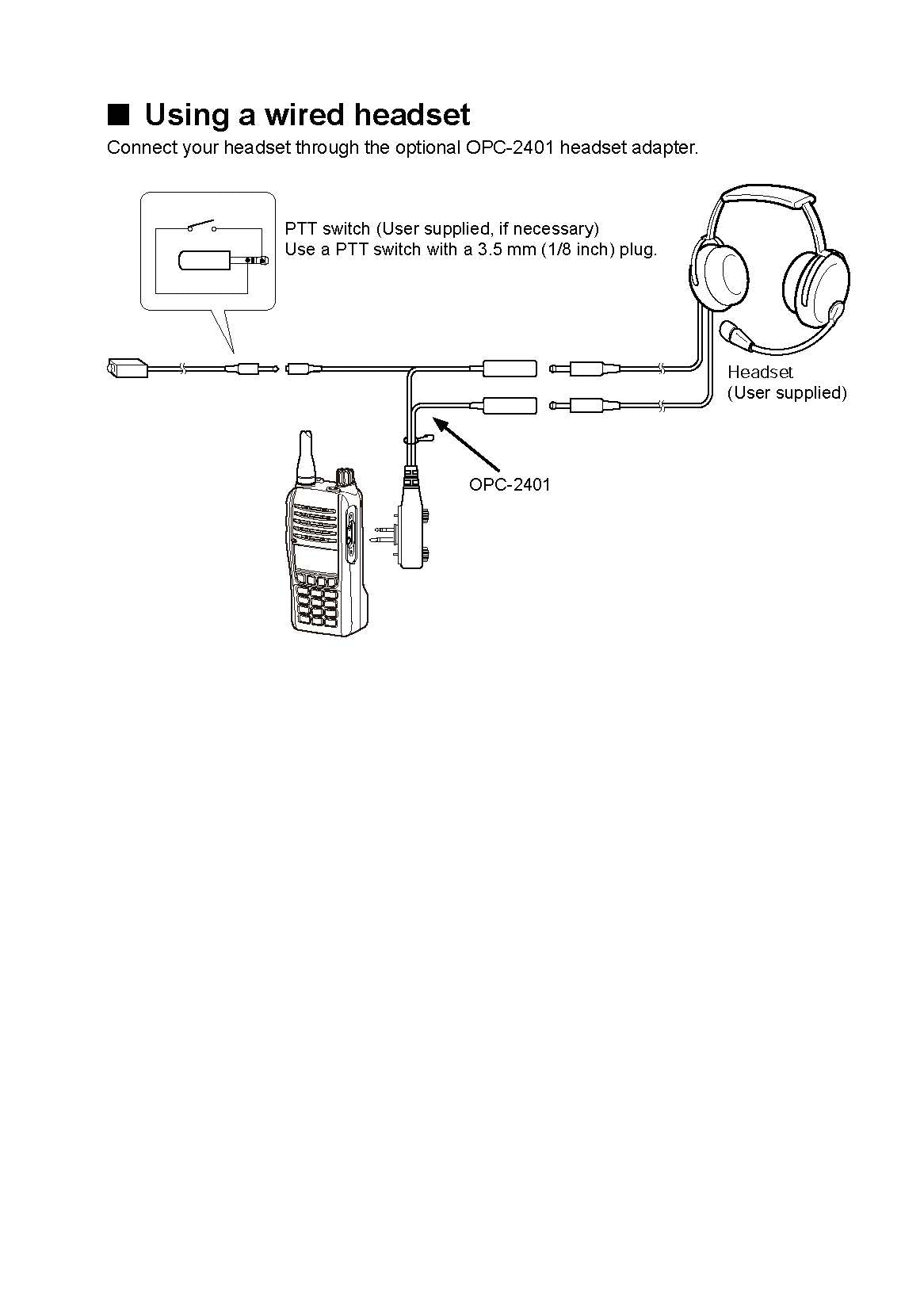 ■ Using a wired headset

Connect your headset through the optional OPC-2401 headset adapter.

PTT switch (User supplied, if necessary)
Use a PTT switch with a 3.5 mm (1/8 inch) plug.

Headset
(User supplied)

OPC-2401